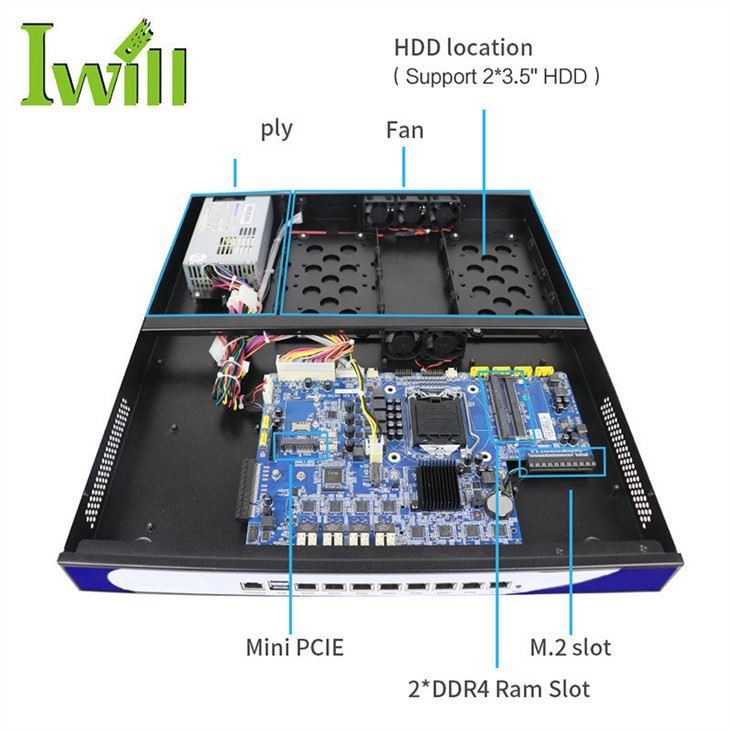 Iwill

HDD location
( Support 2*3.5" HDD )

ply

Fan

Mini PCIE

M.2 slot

2*DDR4 Ram Slot